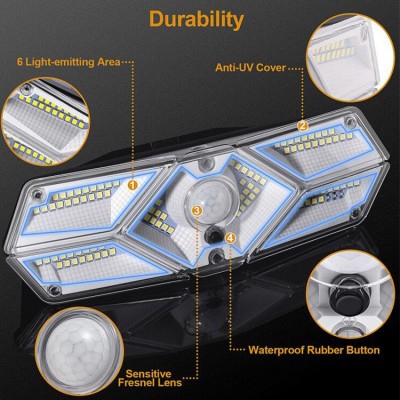 Durability

6 Light-emitting Area

Anti-UV Cover

1

2

3

4

Waterproof Rubber Button

Sensitive Fresnel Lens