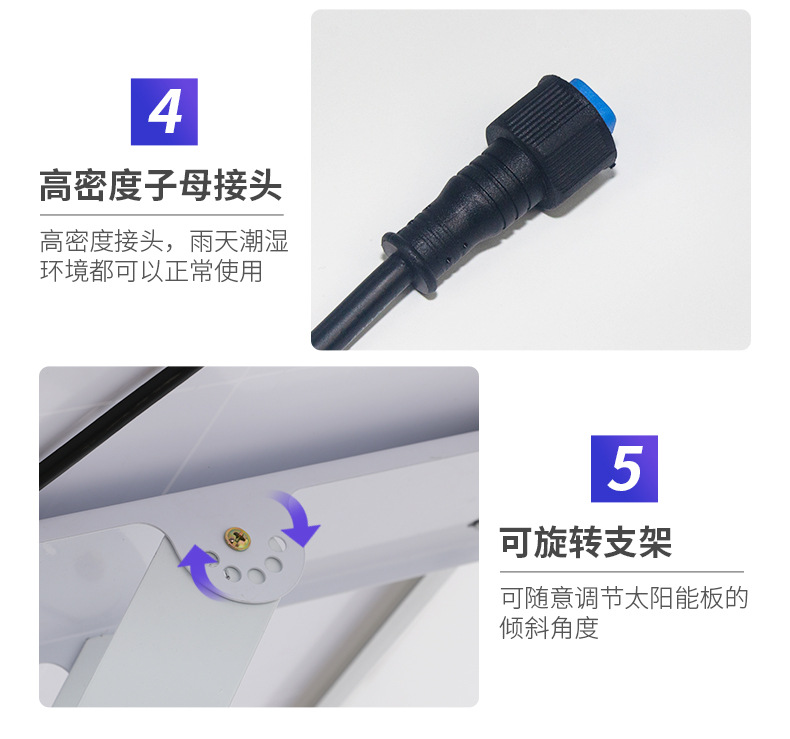 4

高密度子母接头

高密度接头，雨天潮湿环境都可以正常使用

5

可旋转支架

可随意调节太阳能板的倾斜角度